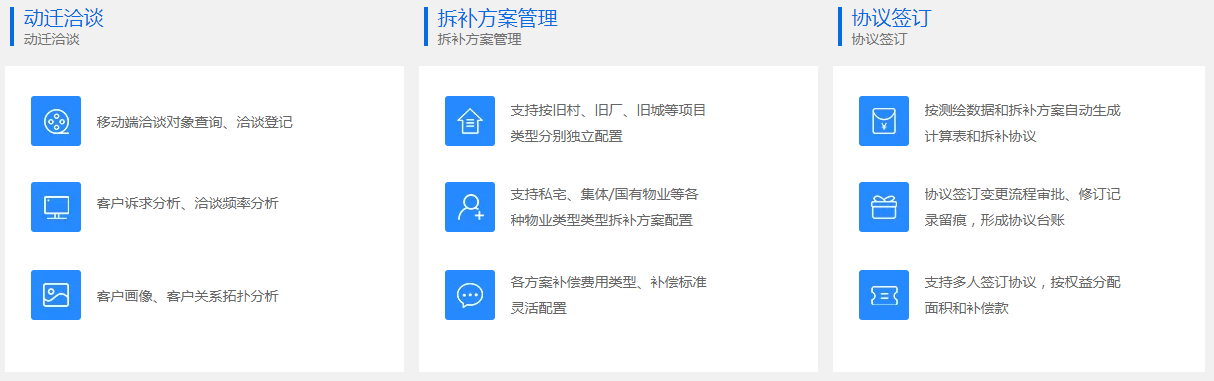 动迁洽谈
动迁洽谈

移动端洽谈对象查询、洽谈登记

客户诉求分析、洽谈频率分析

客户画像、客户关系拓扑分析

拆补方案管理
拆补方案管理

支持按旧村、旧厂、旧城等项目类型分别独立配置

支持私宅、集体/国有物业等各种物业类型类型拆补方案配置

各方案补偿费用类型、补偿标准灵活配置

协议签订
协议签订

按测绘数据和拆补方案自动生成计算表和拆补协议

协议签订变更流程审批、修订记录留痕，形成协议台账

支持多人签订协议，按权益分配面积和补偿款